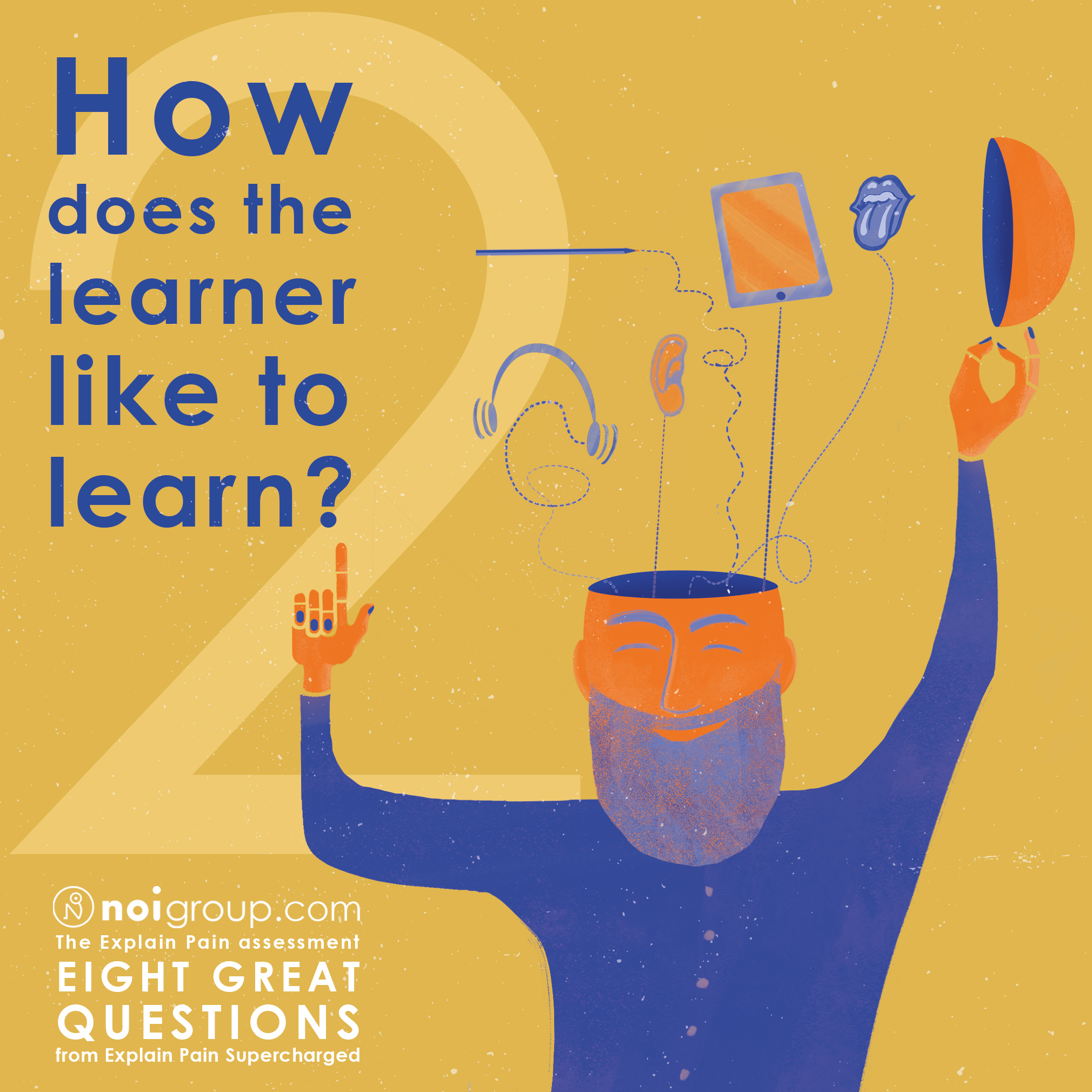 2

How does the learner like to learn?

noigroup.com
The Explain Pain assessment
EIGHT GREAT QUESTIONS
from Explain Pain Supercharged